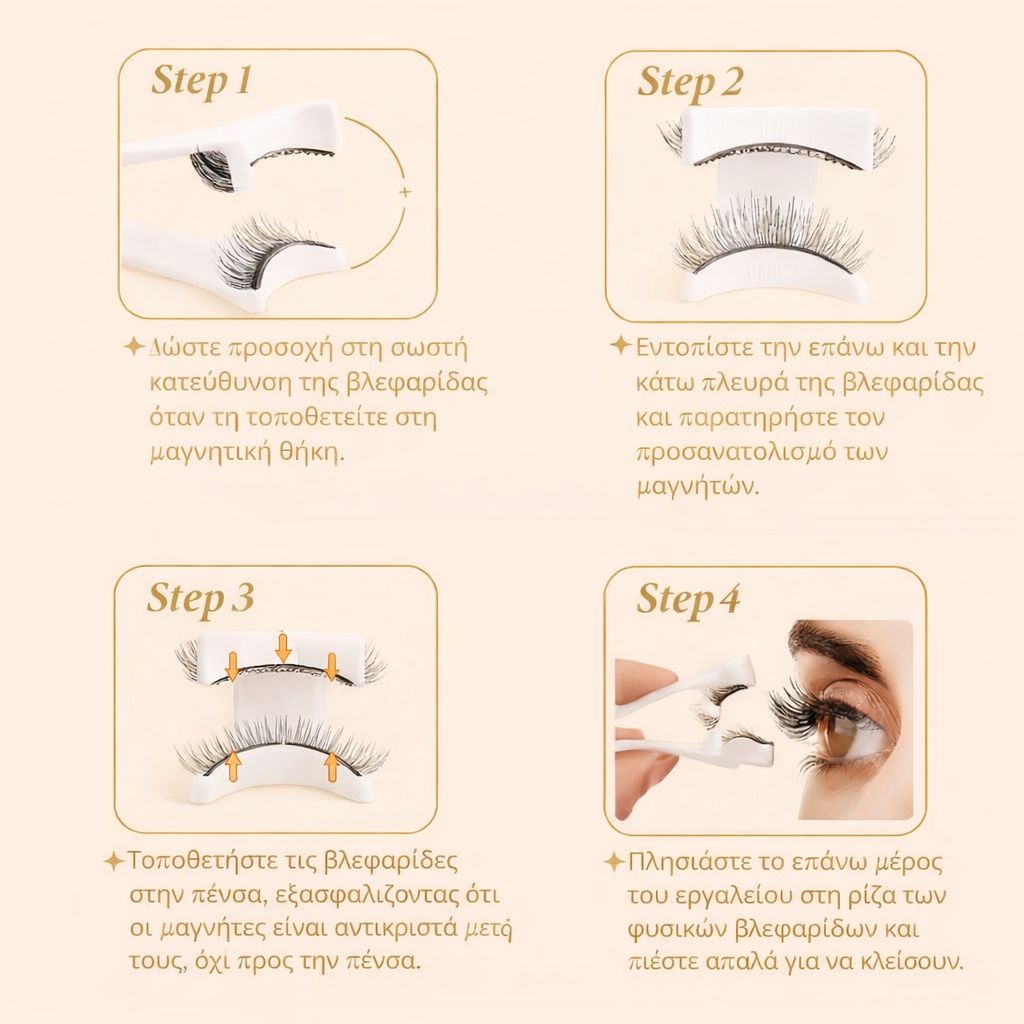 Step 1

✦Δώστε προσοχή στη σωστή κατεύθυνση της βλεφαρίδας όταν τη τοποθετείτε στη μαγνητική θήκη.

Step 2

✦Εντοπίστε την επάνω και την κάτω πλευρά της βλεφαρίδας και παρατηρήστε τον προσανατολισμό των μαγνητών.

Step 3

✦Τοποθετήστε τις βλεφαρίδες στην πένσα, εξασφαλιζοντας ότι οι μαγνήτες είναι αντικριστά μετή τους, όχι προς την πένσα.

Step 4

✦Πλησιάστε το επάνω μέρος του εργαλείου στη ρίζα των φυσικών βλεφαρίδων και πιέστε απαλά για να κλείσουν.